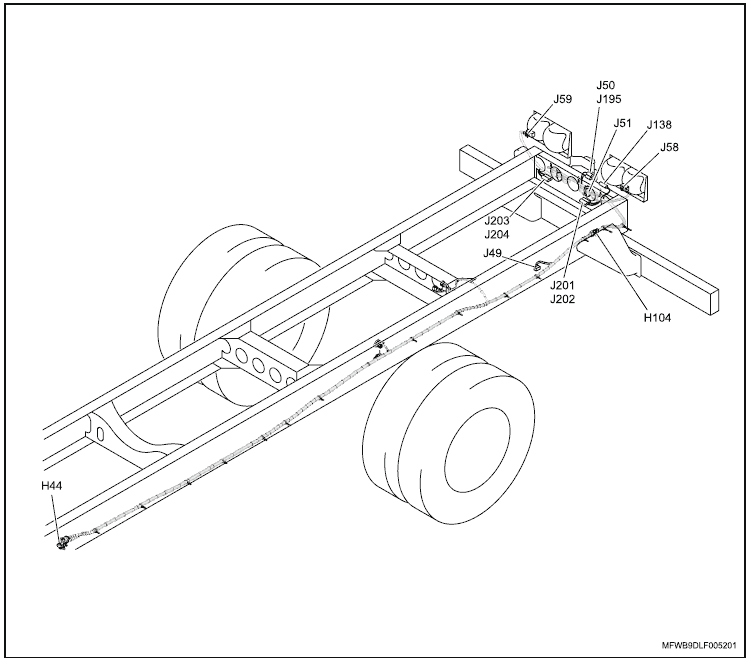 J59
J50
J195
J51
J138
J58
J203
J204
J49
J201
J202
H104
H44
MFWB9DLF005201