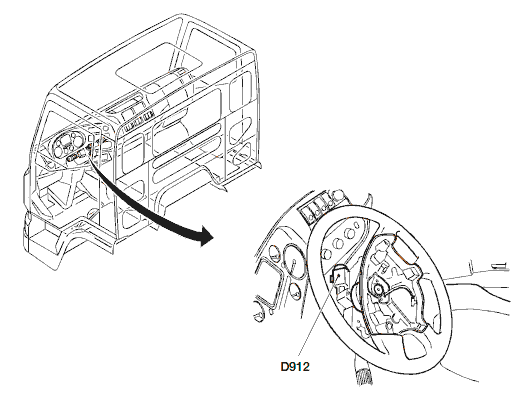 D912