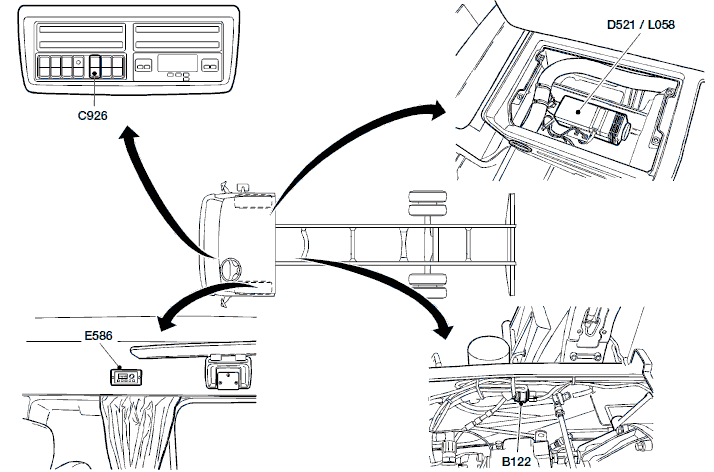 C926

D521 / L058

E586

B122