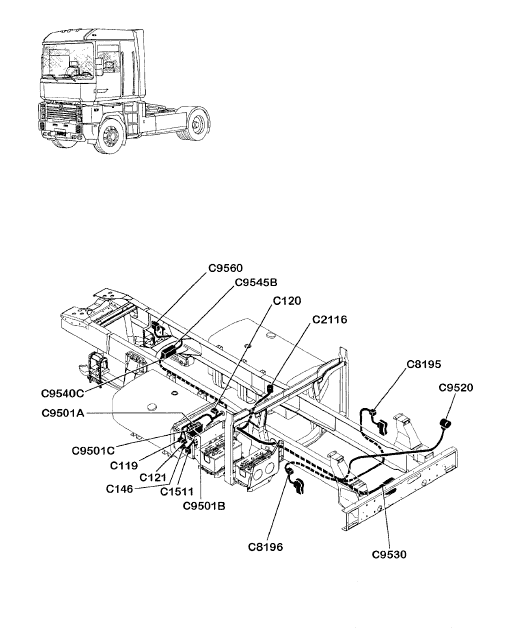 C9560
C9545B
C120
C2116
C8195
C9520
C9540C
C9501A
C9501C
C119
C121
C146
C1511
C9501B
C8196
C9530