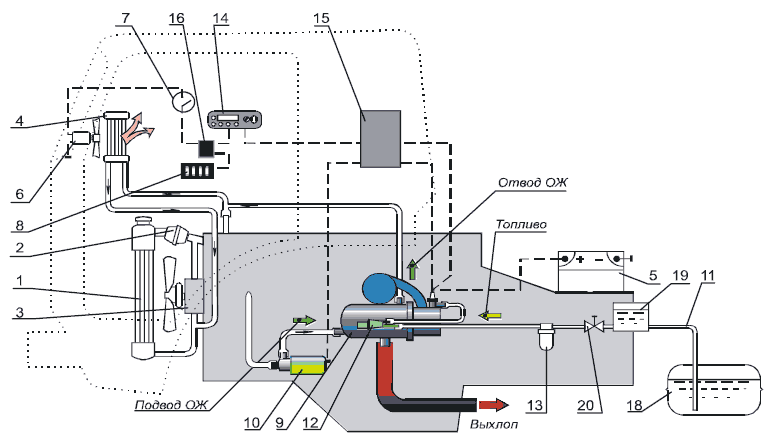 7
16
14
15
4
6
8
2
1
3
Отвод ОЖ
Топливо
5
19
11
Подвод ОЖ
10
9
12
Выхлоп
13
20
18