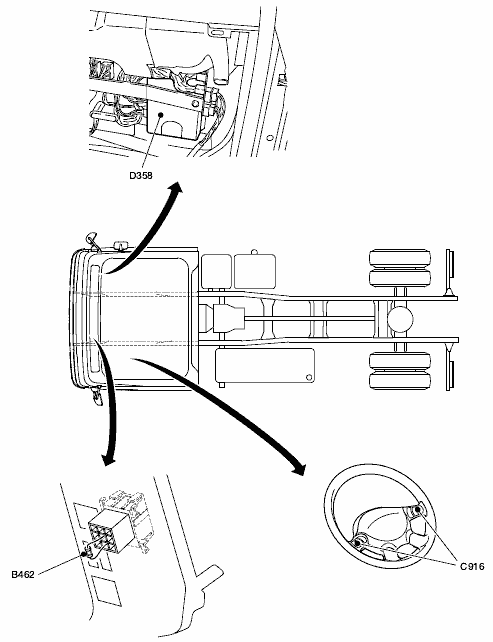 D358

B462

C916