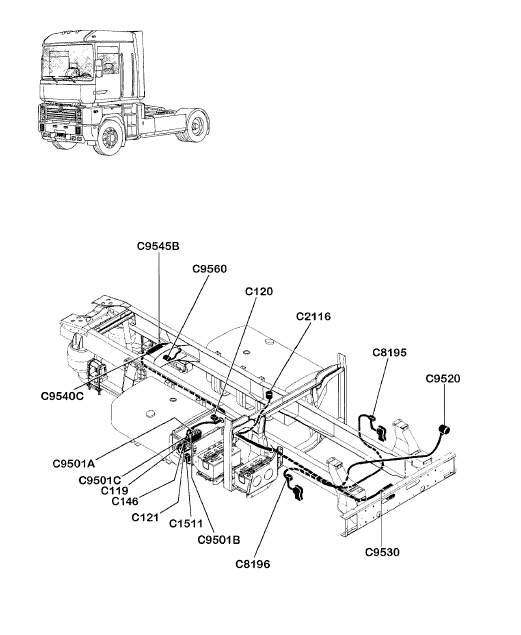 C9545B
C9560
C120
C2116
C8195
C9520
C9540C
C9501A
C9501C
C119
C146
C121
C1511
C9501B
C8196
C9530