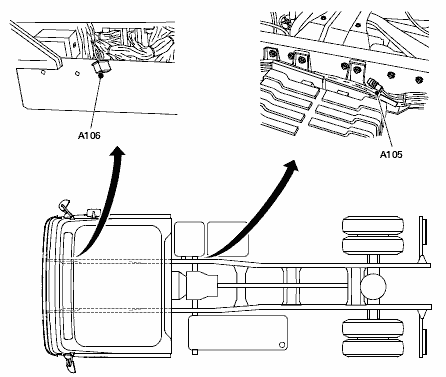 A106

A105