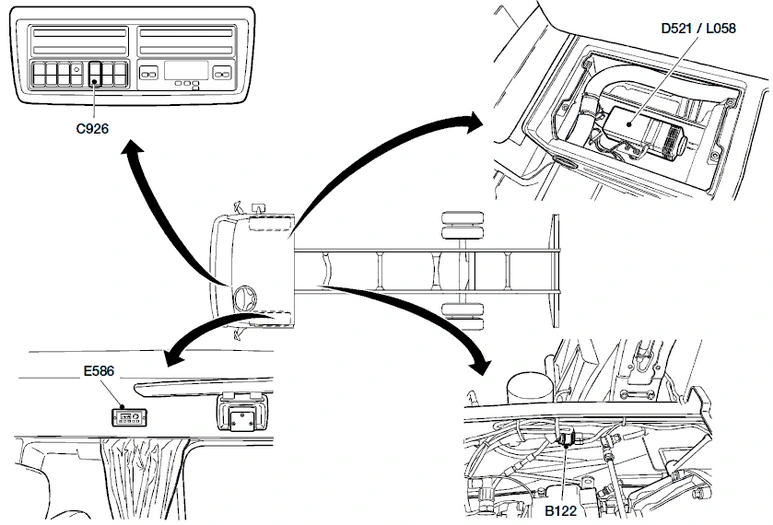 C926

D521 / L058

E586

B122