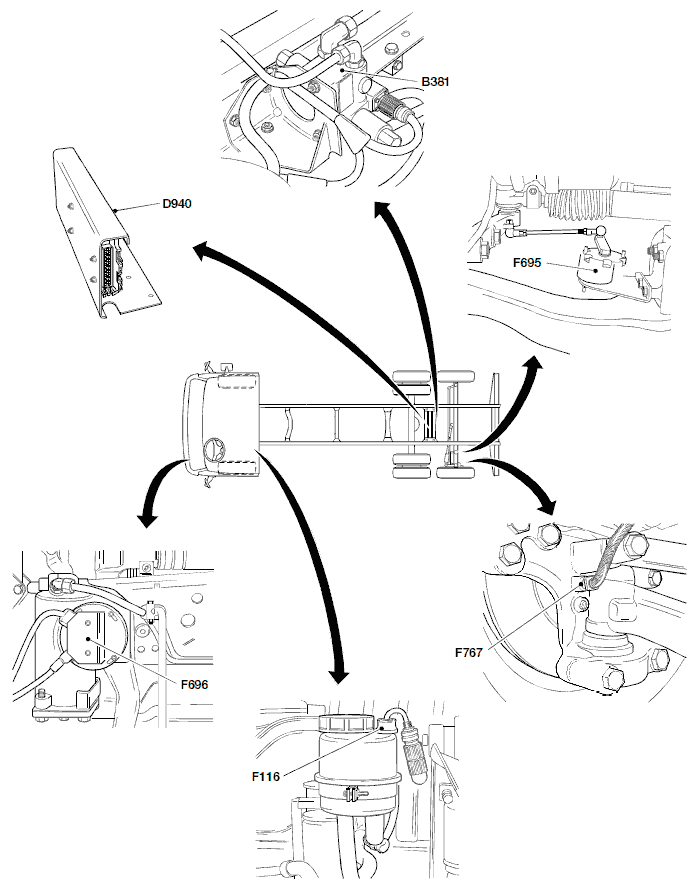 B381

D940

F695

F696

F767

F116