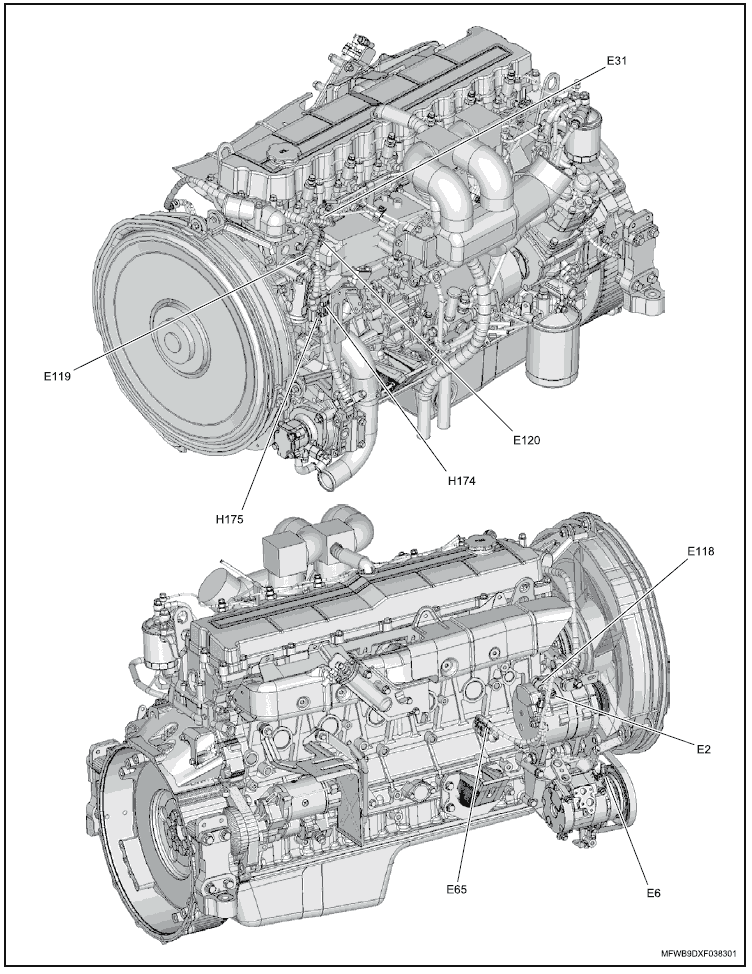 E31

E119

E120

H174

H175

E118

E2

E65

E6

MFWB9DXF038301