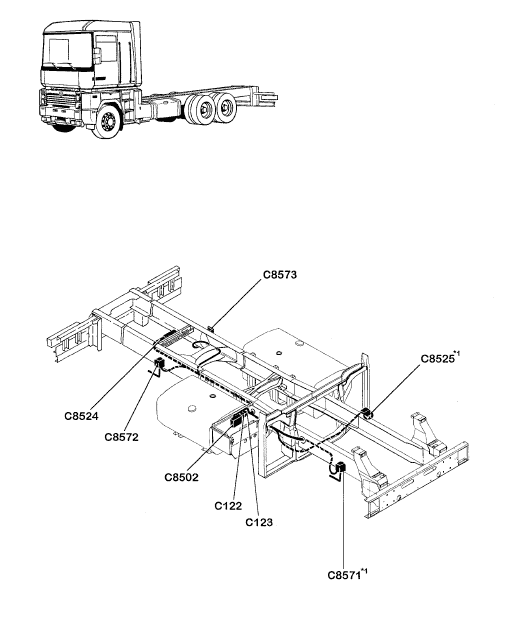 C8573

C8525$^{*1}$

C8524

C8572

C8502

C122

C123

C8571$^{*1}$