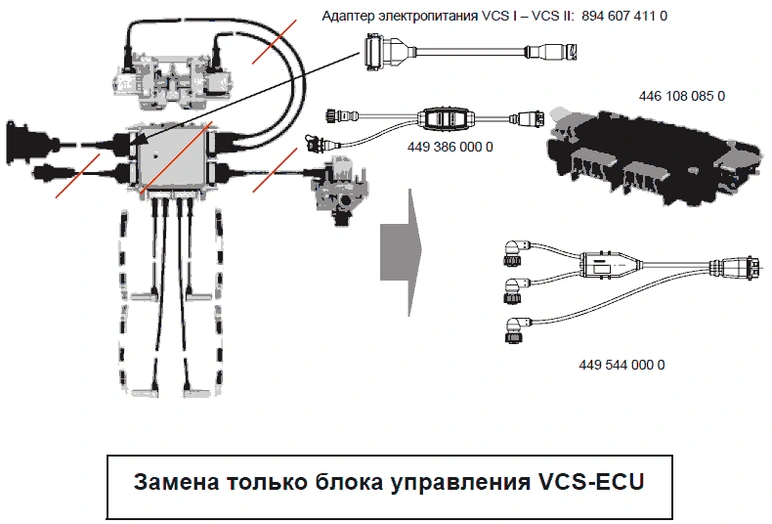 Адаптер электропитания VCS I – VCS II: 894 607 411 0

446 108 085 0

449 386 000 0

449 544 000 0

Замена только блока управления VCS-ECU