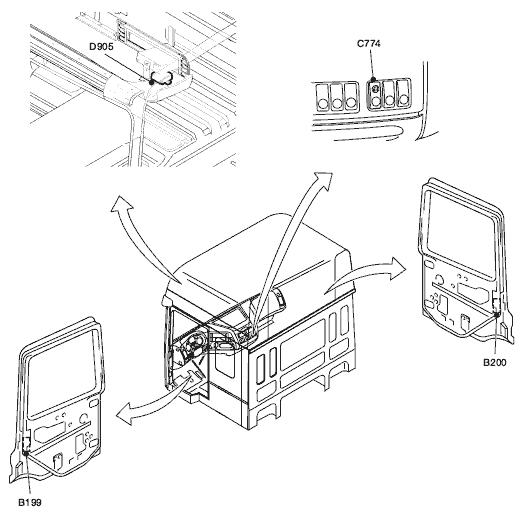 D905

C774

B200

B199