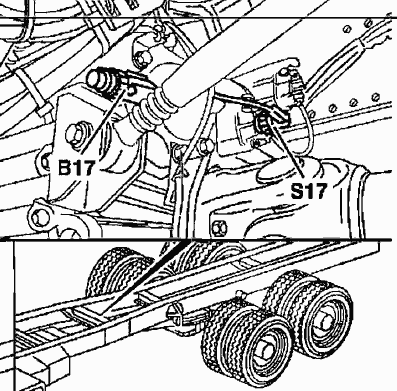 B17
S17