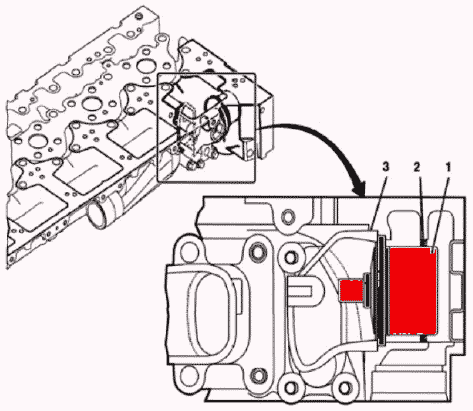 3
2
1