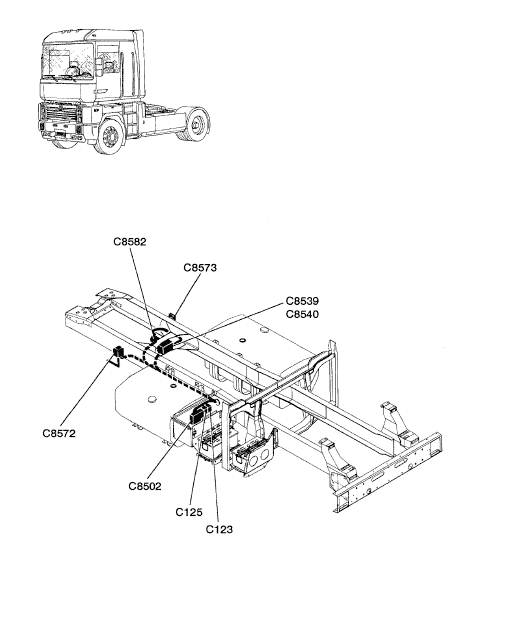 C8582

C8573

C8539
C8540

C8572

C8502

C125

C123