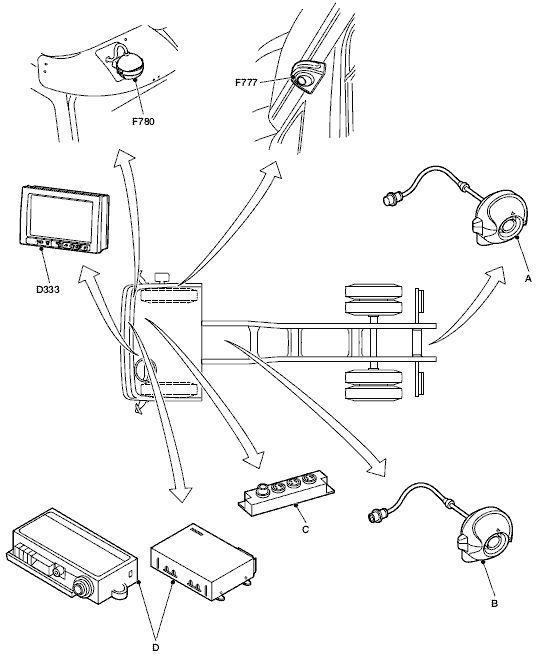 F780

F777

D333

A

C

B

D