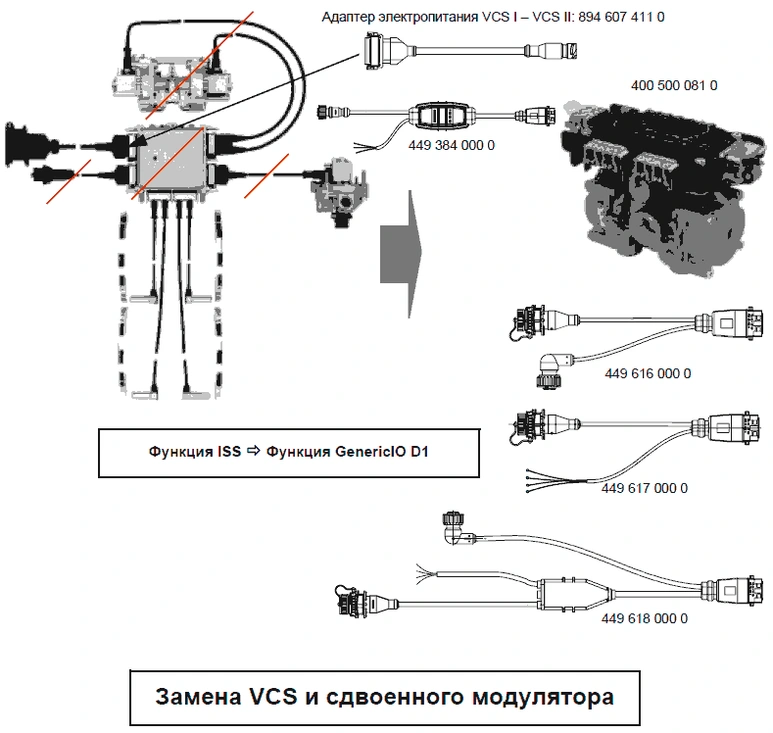 Адаптер электропитания VCS I – VCS II: 894 607 411 0

400 500 081 0

449 384 000 0

449 616 000 0

Функция ISS ⇨ Функция GenericIO D1

449 617 000 0

449 618 000 0

Замена VCS и сдвоенного модулятора