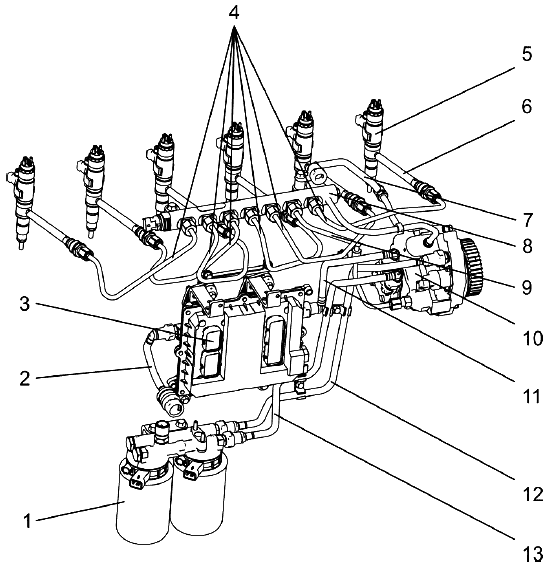 4
5
6
7
8
9
10
11
12
13
3
2
1