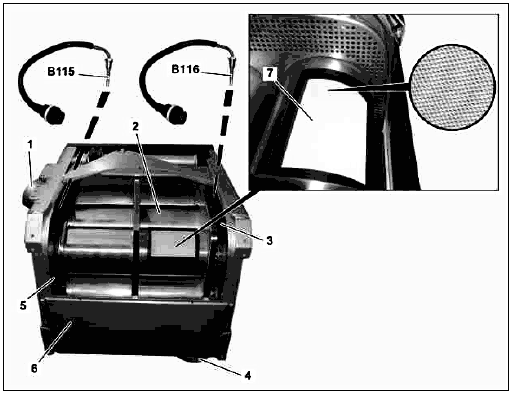 B115
B116
7
1
2
3
5
6
4