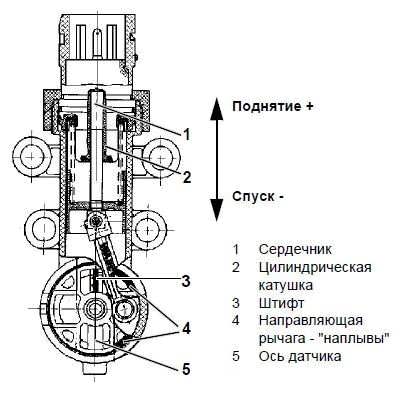 Поднятие +

1

2

Спуск -

3

4

5

1 Сердечник
2 Цилиндрическая катушка
3 Штифт
4 Направляющая рычага - "наплывы"
5 Ось датчика