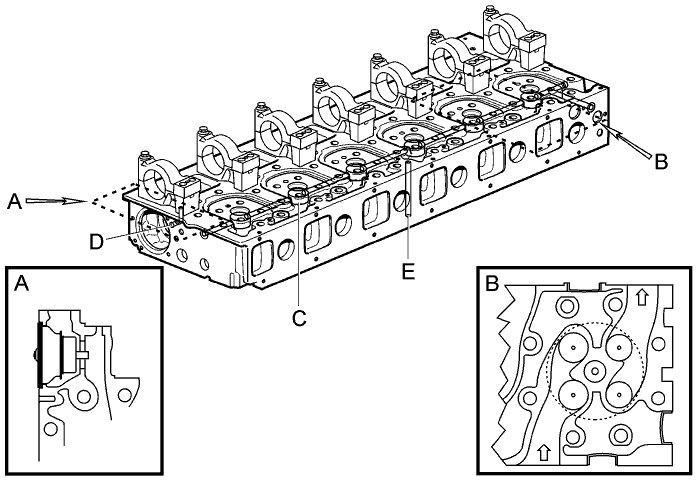 A
B
D
E
C
A
B