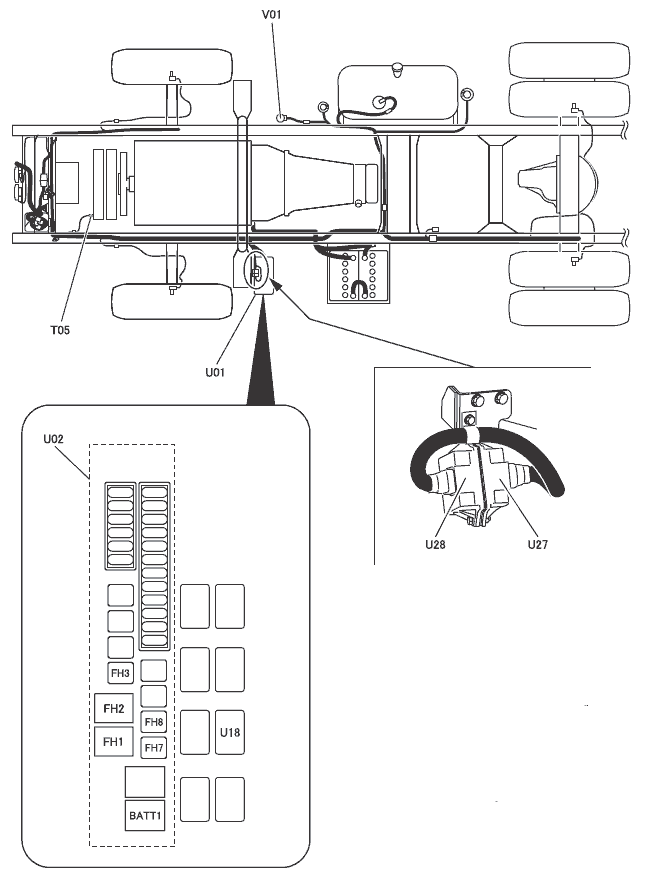 V01

T05

U01

U02

FH3

FH2

FH8

FH1

FH7

U18

BATT1

U28

U27