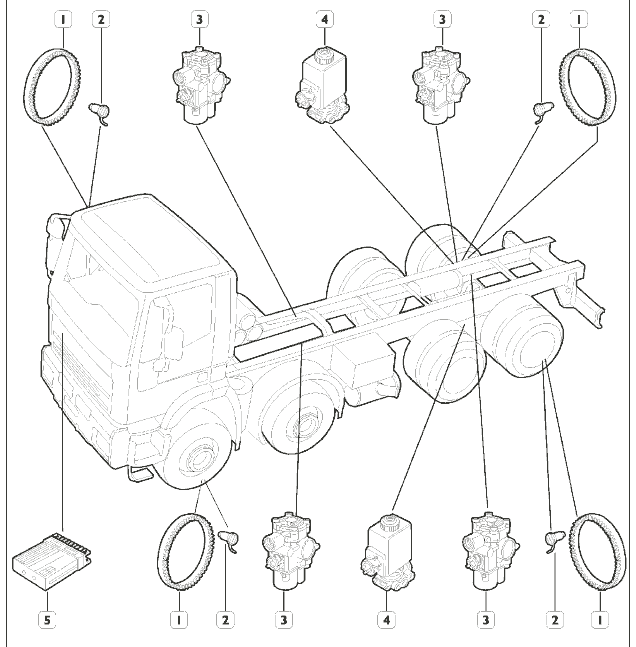 1
2
3
4
3
2
1
5
1
2
3
4
3
2
1