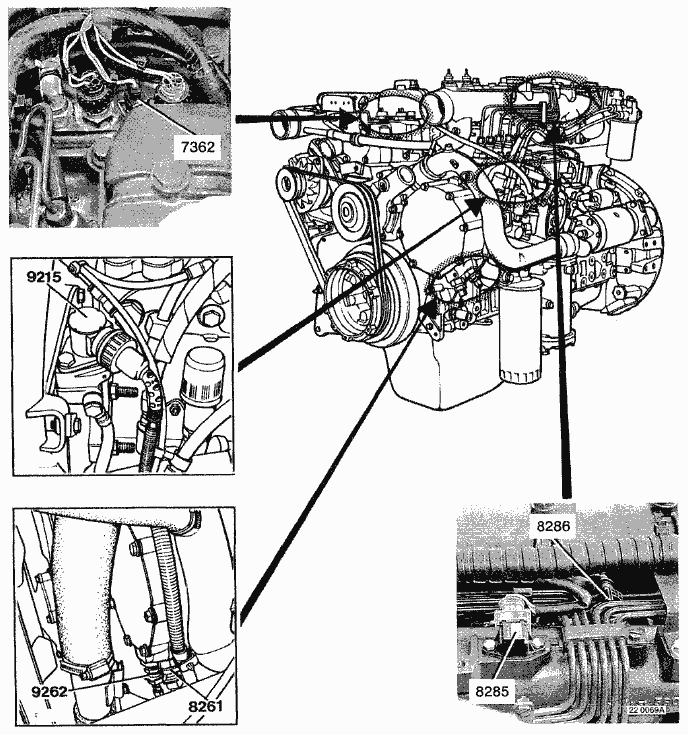 7362

9215

9262

8261

8286

8285

22 0069A