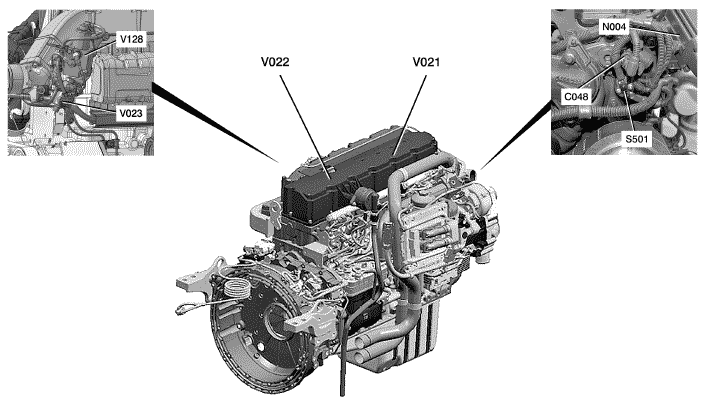 V128
V023
V022
V021
N004
C048
S501