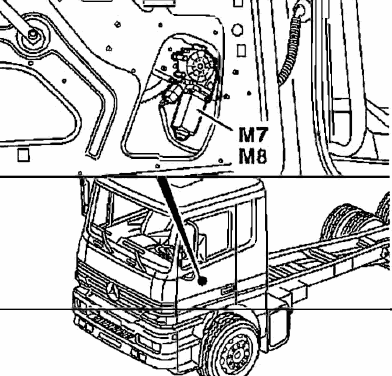 M7
M8