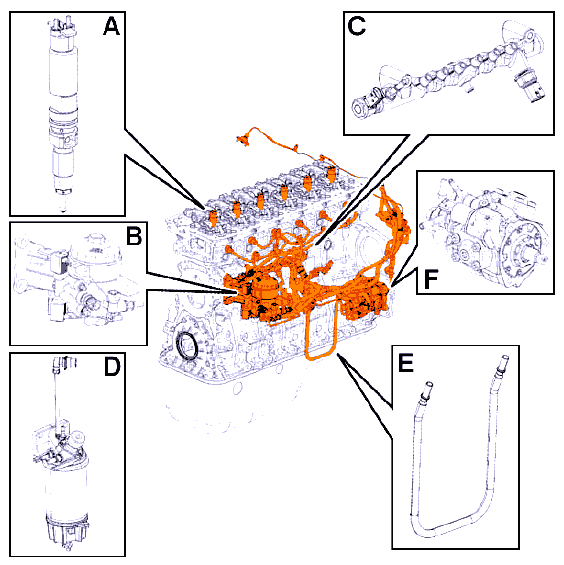 A

C

B

F

D

E