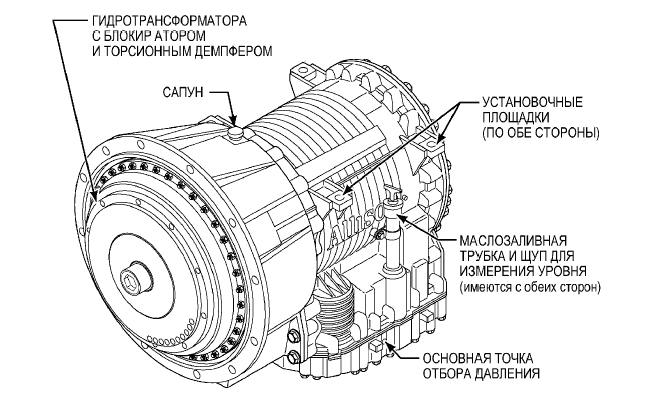 ГИДРОТРАНСФОРМАТОРА С БЛОКИР АТОРОМ И ТОРСИОННЫМ ДЕМПФЕРОМ

САПУН

УСТАНОВОЧНЫЕ ПЛОЩАДКИ (ПО ОБЕ СТОРОНЫ)

Allison

МАСЛОЗАЛИВНАЯ ТРУБКА И ЩУП ДЛЯ ИЗМЕРЕНИЯ УРОВНЯ (имеются с обеих сторон)

ОСНОВНАЯ ТОЧКА ОТБОРА ДАВЛЕНИЯ