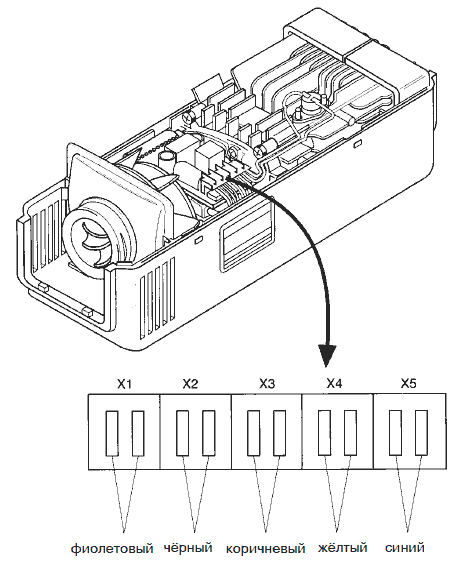 X1 X2 X3 X4 X5

фиолетовый чёрный коричневый жёлтый синий