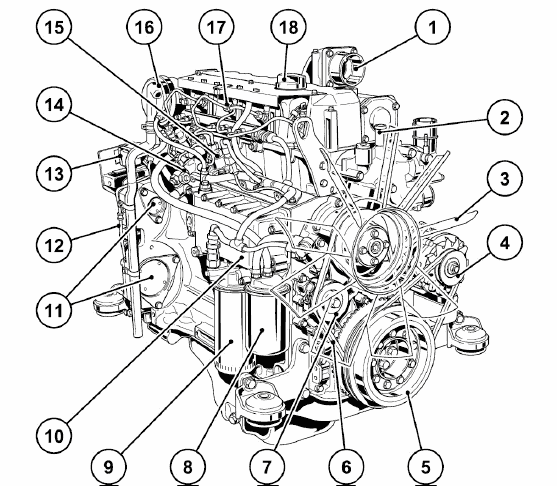 15
16
17
18
1
14
2
13
3
12
4
11
10
9
8
7
6
5