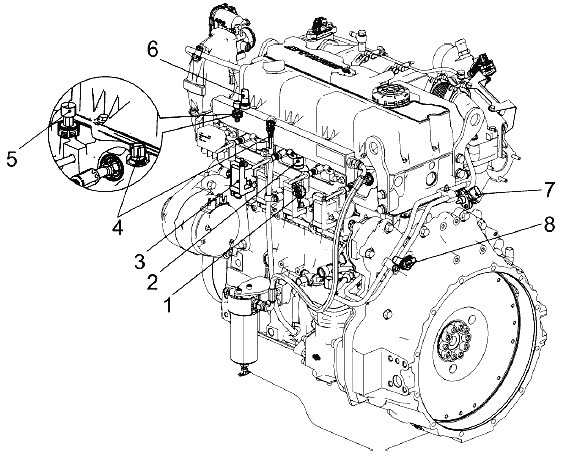 6
5
4
3
2
1
7
8