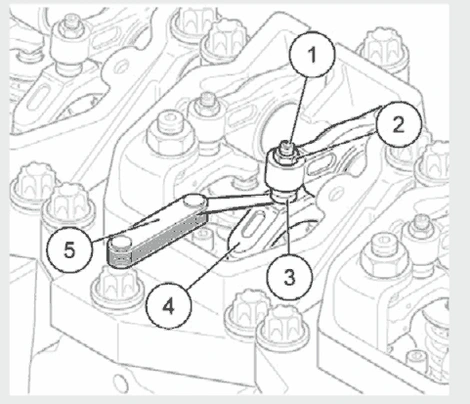 1
2
5
3
4