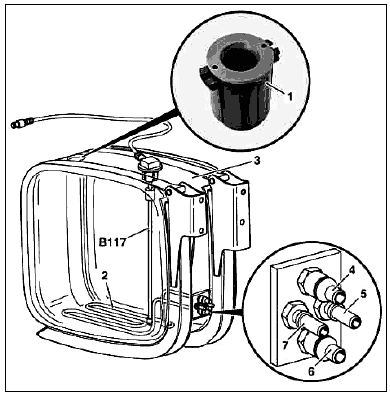 1
3
B117
2
4
5
7
6