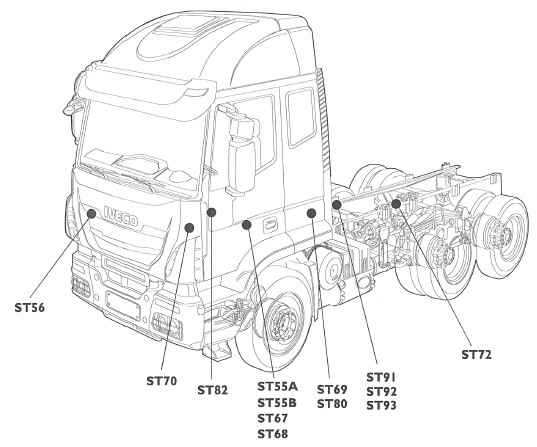 IVECO

ST56

ST70

ST82

ST55A
ST55B
ST67
ST68

ST69
ST80

ST91
ST92
ST93

ST72