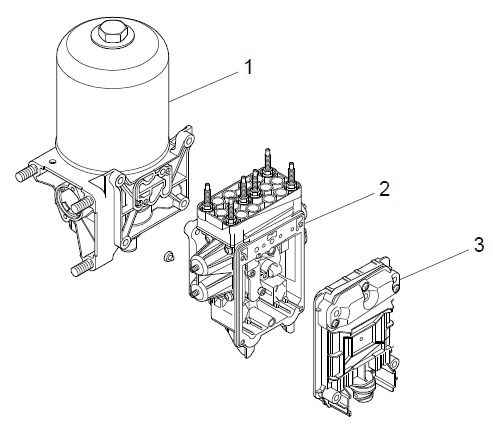 1
2
3