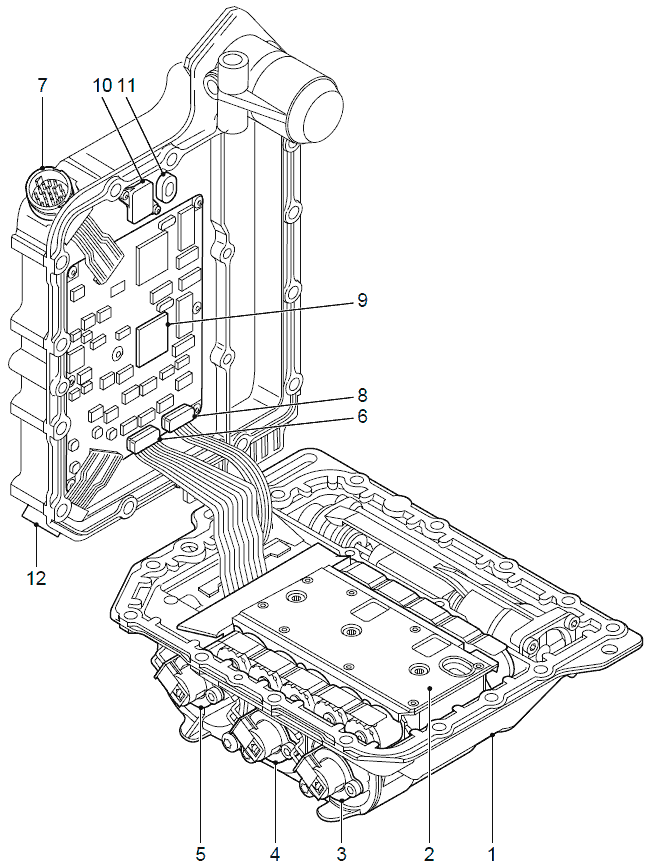 7
10 11
9
8
6
12
5
4
3
2
1