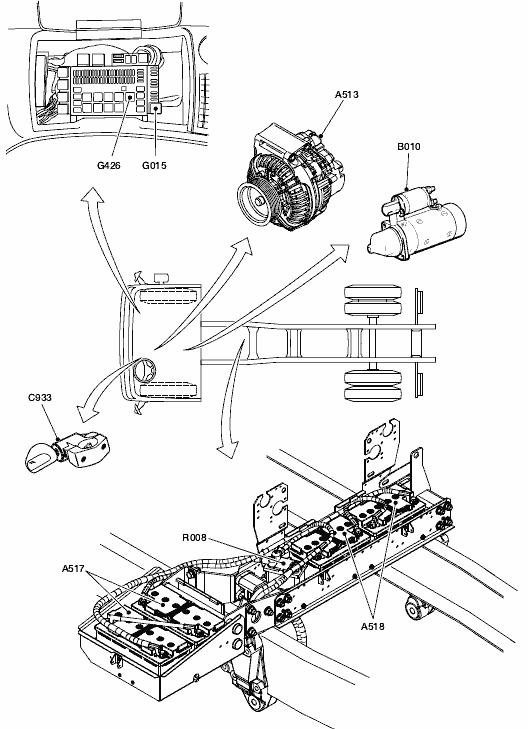 G426 G015

A513

B010

C933

R008

A517

A518