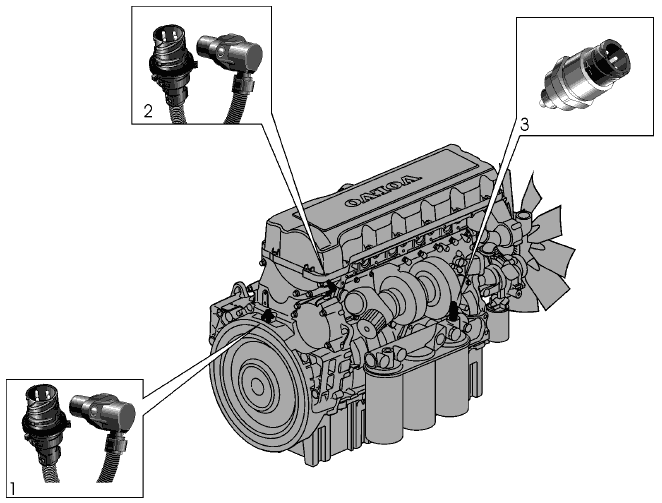 2

3

VOLVO

1