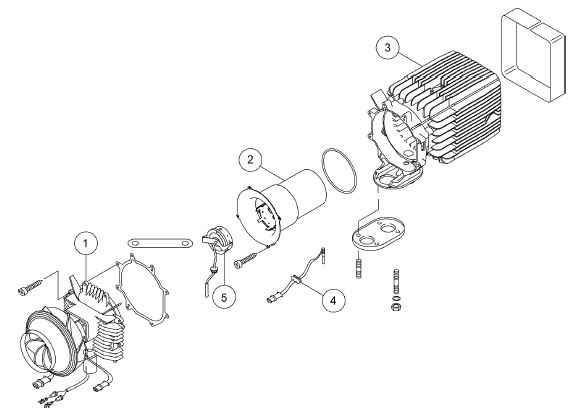 3
2
1
5
4