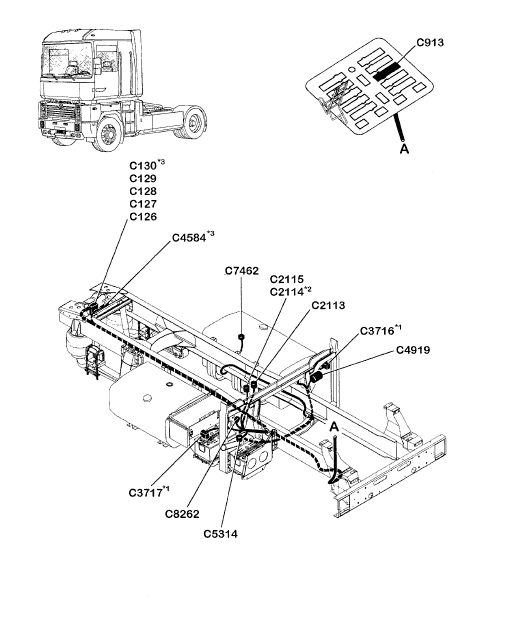 C913

A

C130$^{*3}$
C129
C128
C127
C126

C4584$^{*3}$

C7462

C2115
C2114$^{*2}$

C2113

C3716$^{*1}$

C4919

A

C3717$^{*1}$

C8262

C5314