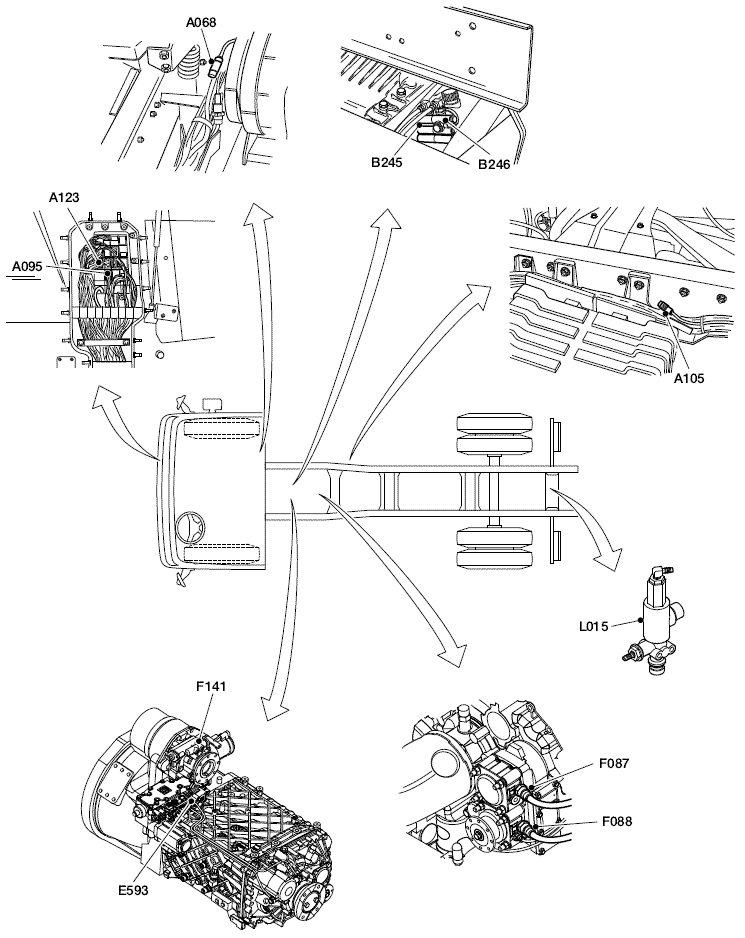 A068

B245
B246

A123
A095

A105

L015

F141

E593

F087
F088