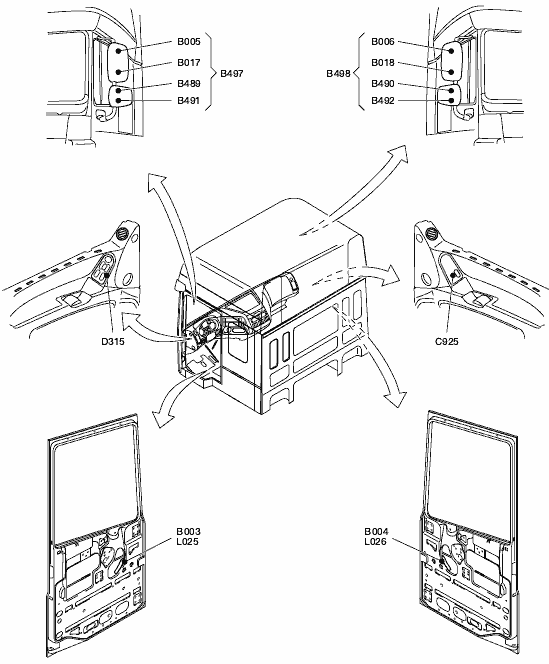 B005
B017
B489
B491
B497

B006
B018
B490
B492
B498

D315

C925

B003
L025

B004
L026