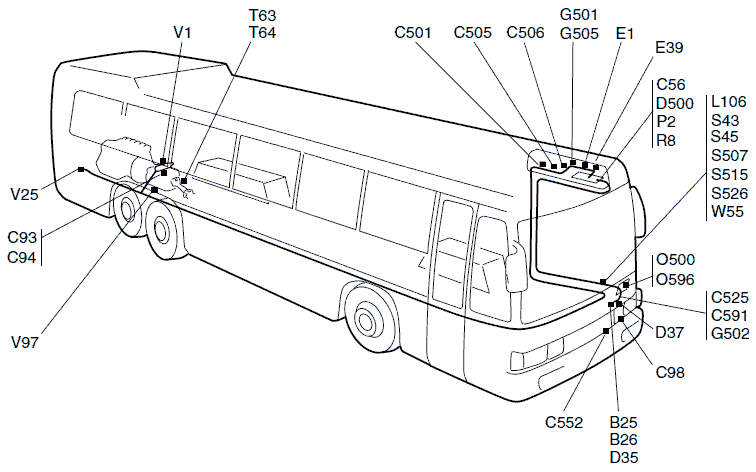 V1
T63
T64
C501
C505
C506
G501
G505
E1
E39
C56
D500
P2
R8
L106
S43
S45
S507
S515
S526
W55
V25
C93
C94
V97
O500
O596
C525
C591
G502
D37
C98
C552
B25
B26
D35