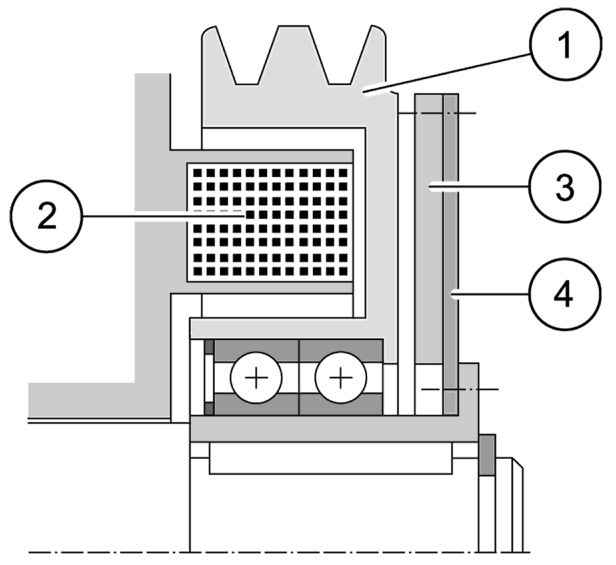 1
2
3
4