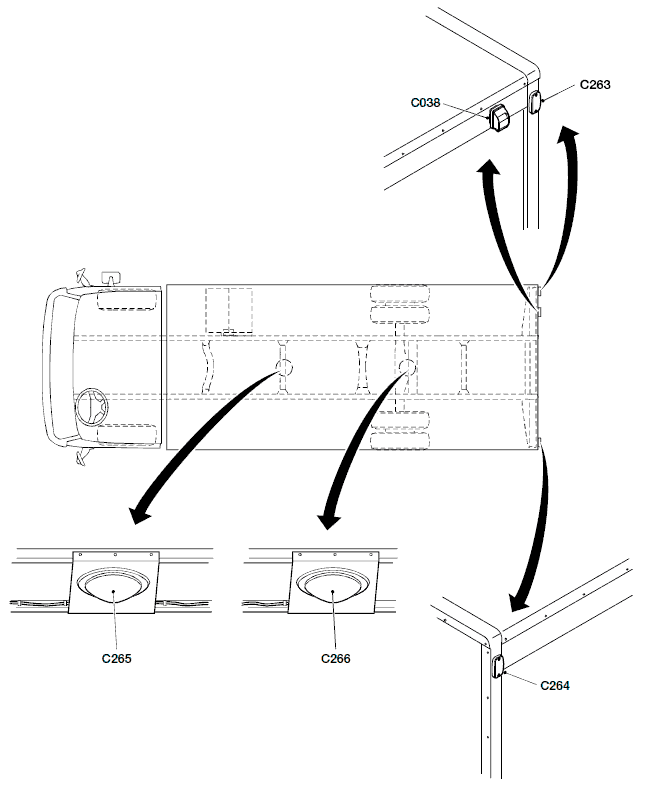 C038
C263
C265
C266
C264