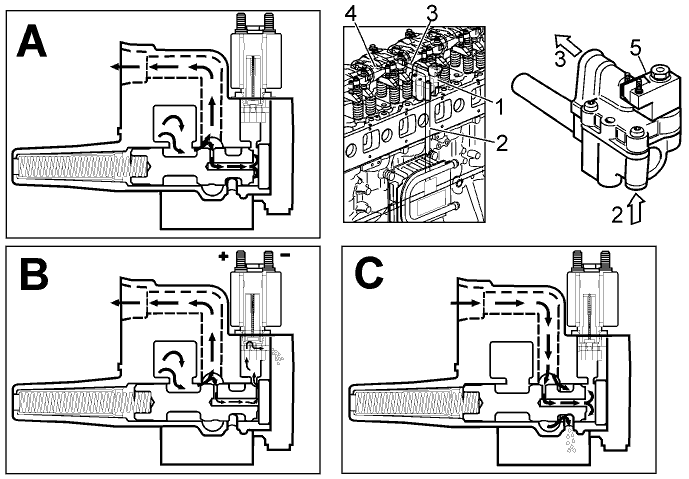 A

4 3 1 2

3 5 2

B + -

C