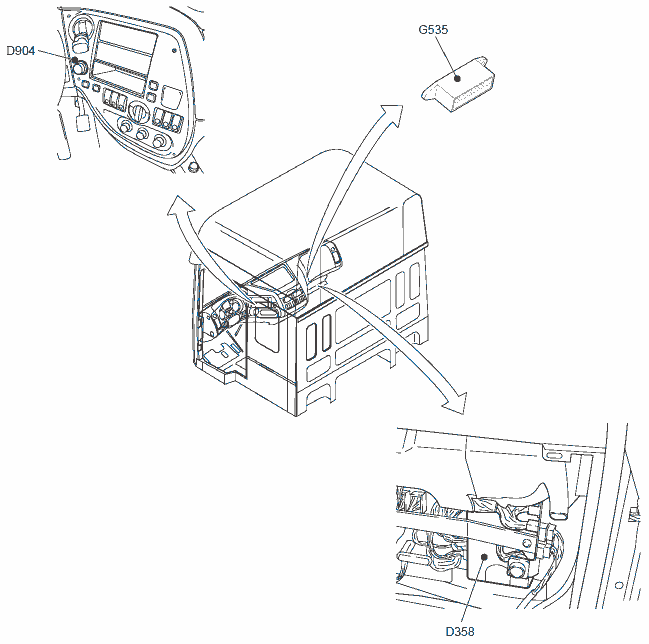 D904

G535

D358