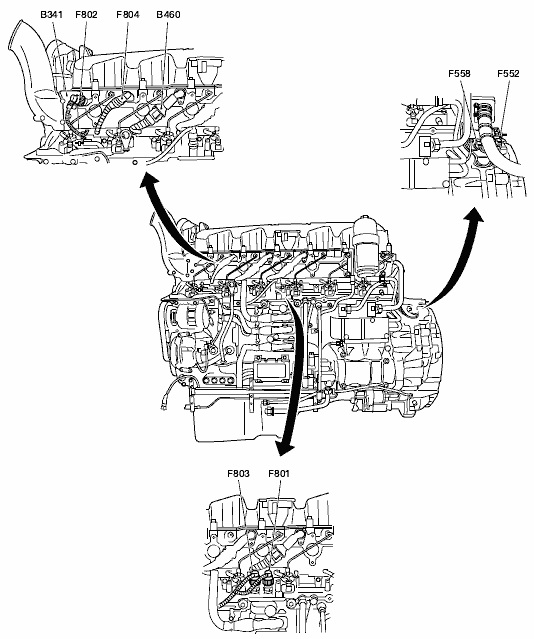 B341 F802 F804 B460

F558 F552

F803 F801